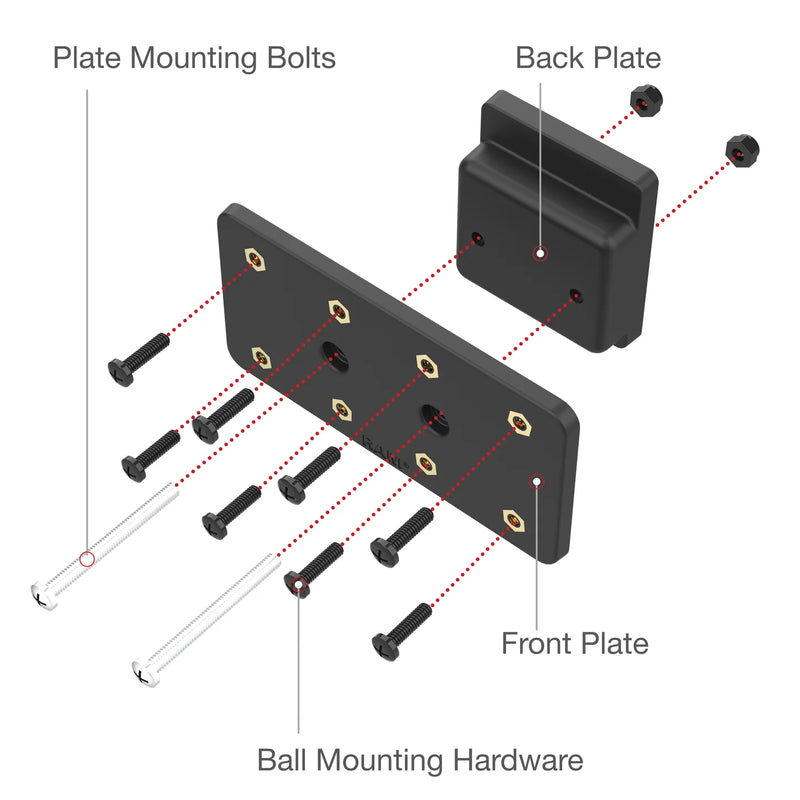 Plate Mounting Bolts

Back Plate

RAM

Front Plate

Ball Mounting Hardware