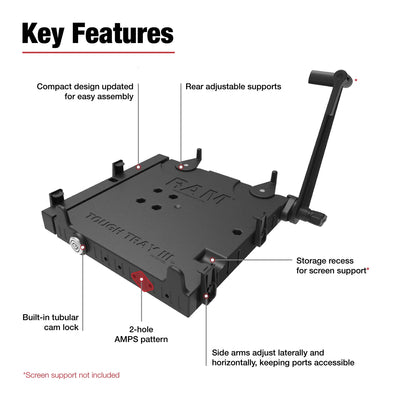 Key Features

Compact design updated for easy assembly

Rear adjustable supports

*

RAM

TOUGH TRAY III

Storage recess for screen support*

Built-in tubular cam lock

2-hole AMPS pattern

Side arms adjust laterally and horizontally, keeping ports accessible

*Screen support not included