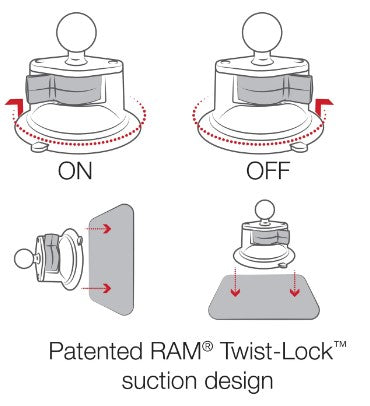 ON

OFF

Patented RAM® Twist-Lock™ suction design