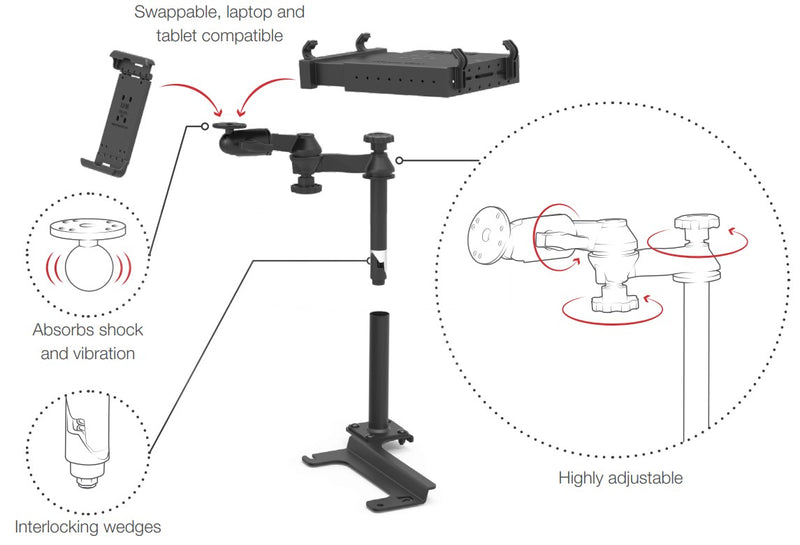 Swappable, laptop and tablet compatible

Absorbs shock and vibration

Interlocking wedges

Highly adjustable