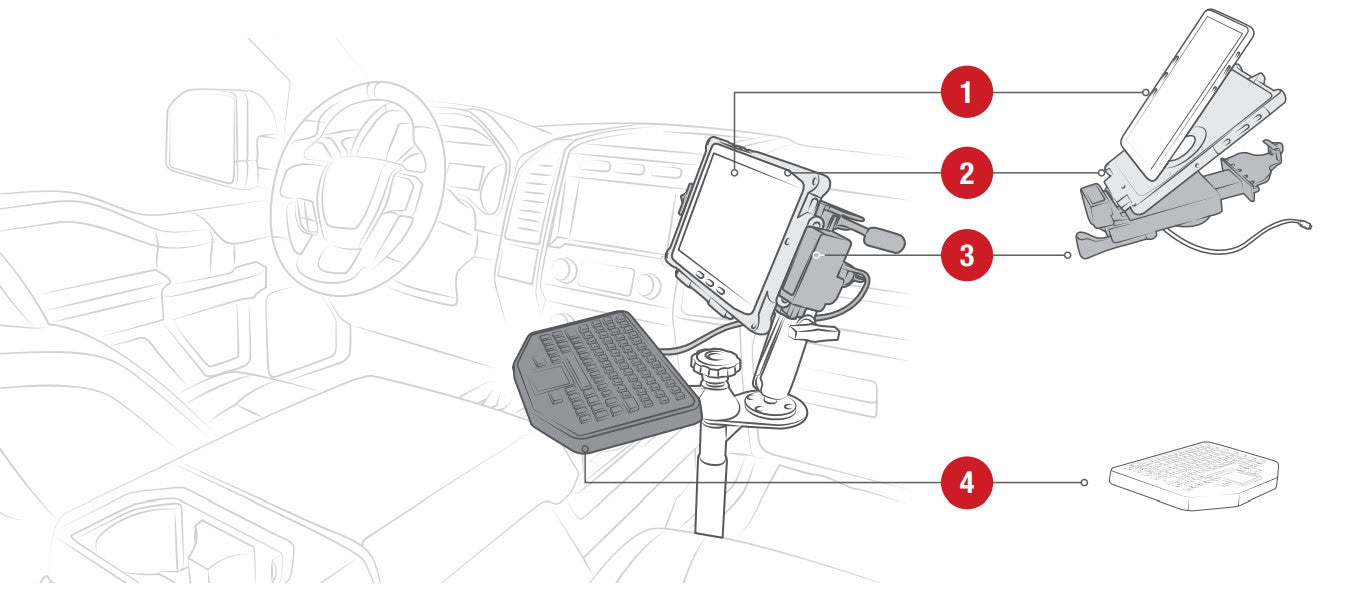 1
2
3
4