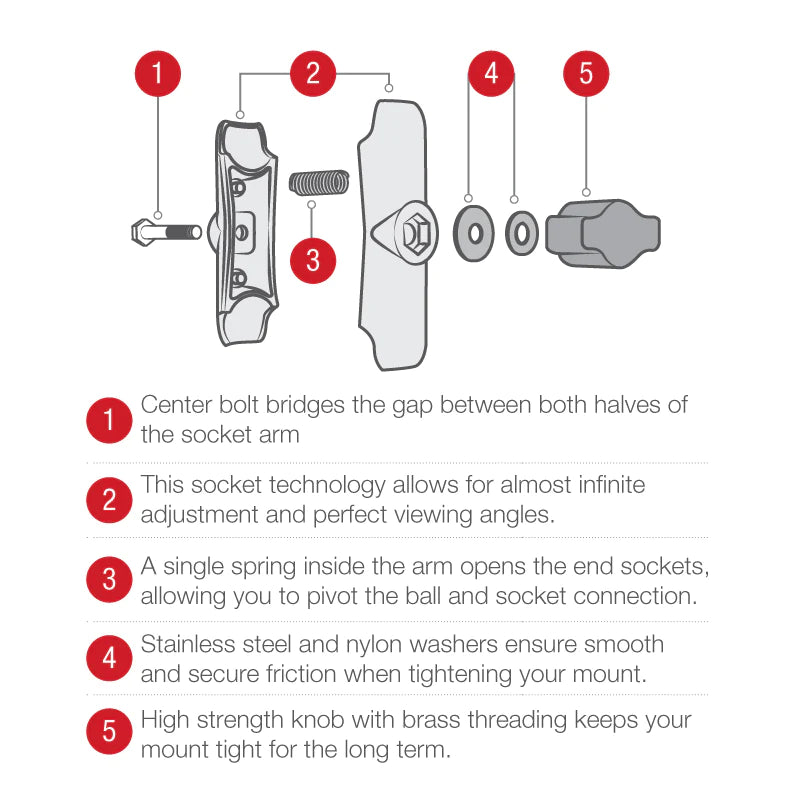 1
2
4
5
3

1 Center bolt bridges the gap between both halves of the socket arm

2 This socket technology allows for almost infinite adjustment and perfect viewing angles.

3 A single spring inside the arm opens the end sockets, allowing you to pivot the ball and socket connection.

4 Stainless steel and nylon washers ensure smooth and secure friction when tightening your mount.

5 High strength knob with brass threading keeps your mount tight for the long term.