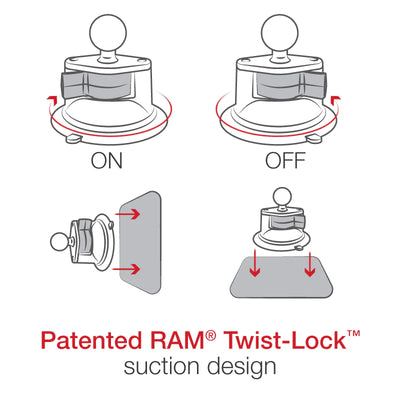 ON

OFF

Patented RAM® Twist-Lock™
suction design