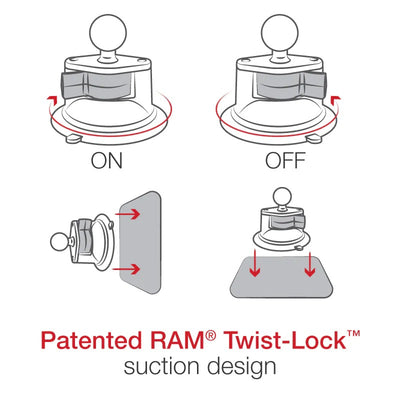 ON

OFF

Patented RAM® Twist-Lock™
suction design