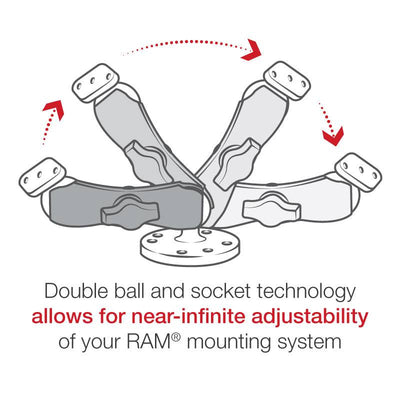 Double ball and socket technology allows for near-infinite adjustability of your RAM® mounting system