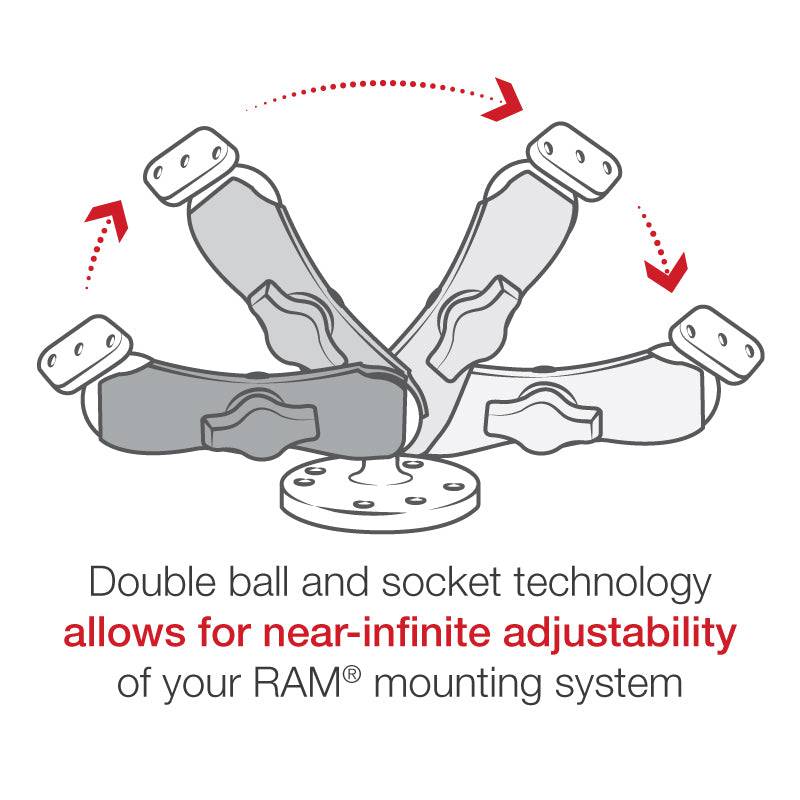 Double ball and socket technology
allows for near-infinite adjustability
of your RAM® mounting system