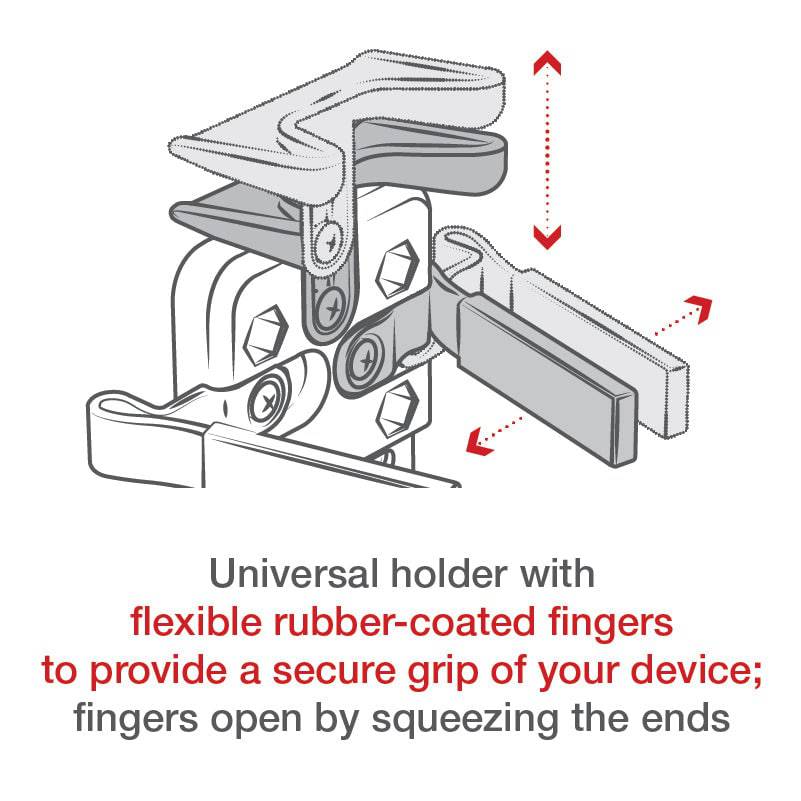 Universal holder with flexible rubber-coated fingers to provide a secure grip of your device; fingers open by squeezing the ends