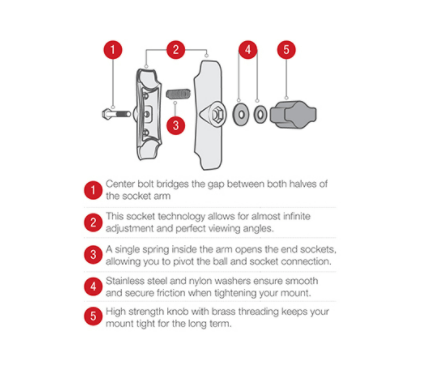 1
2
4
5
3

1 Center bolt bridges the gap between both halves of the socket arm

2 This socket technology allows for almost infinite adjustment and perfect viewing angles.

3 A single spring inside the arm opens the end sockets, allowing you to pivot the ball and socket connection.

4 Stainless steel and nylon washers ensure smooth and secure friction when tightening your mount.

5 High strength knob with brass threading keeps your mount tight for the long term.