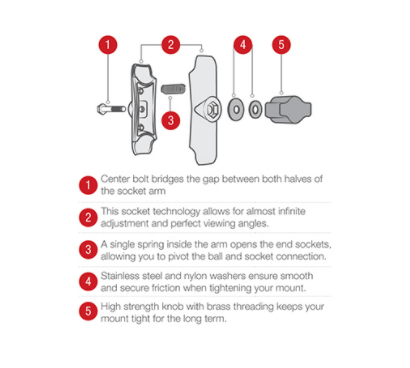 1 2 4 5

3

1 Center bolt bridges the gap between both halves of the socket arm

2 This socket technology allows for almost infinite adjustment and perfect viewing angles.

3 A single spring inside the arm opens the end sockets, allowing you to pivot the ball and socket connection.

4 Stainless steel and nylon washers ensure smooth and secure friction when tightening your mount.

5 High strength knob with brass threading keeps your mount tight for the long term.