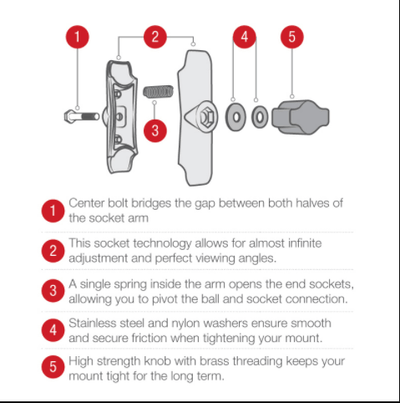 1 2 4 5

3

1 Center bolt bridges the gap between both halves of the socket arm

2 This socket technology allows for almost infinite adjustment and perfect viewing angles.

3 A single spring inside the arm opens the end sockets, allowing you to pivot the ball and socket connection.

4 Stainless steel and nylon washers ensure smooth and secure friction when tightening your mount.

5 High strength knob with brass threading keeps your mount tight for the long term.