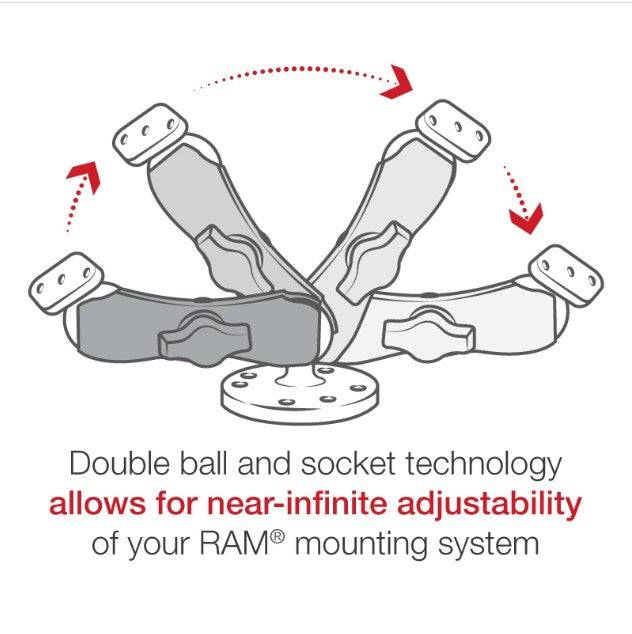 Double ball and socket technology allows for near-infinite adjustability of your RAM® mounting system