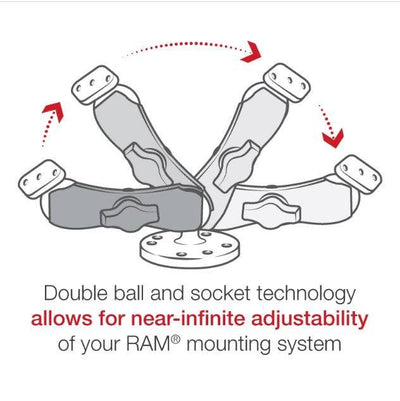 Double ball and socket technology allows for near-infinite adjustability of your RAM® mounting system