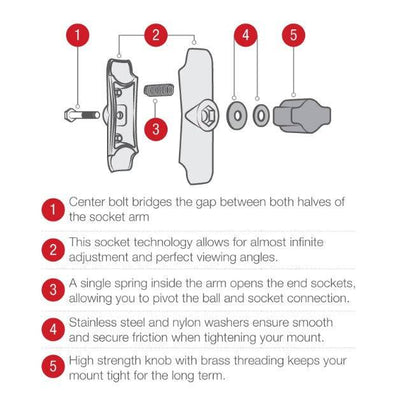 1
2
4
5
3

1 Center bolt bridges the gap between both halves of the socket arm

2 This socket technology allows for almost infinite adjustment and perfect viewing angles.

3 A single spring inside the arm opens the end sockets, allowing you to pivot the ball and socket connection.

4 Stainless steel and nylon washers ensure smooth and secure friction when tightening your mount.

5 High strength knob with brass threading keeps your mount tight for the long term.