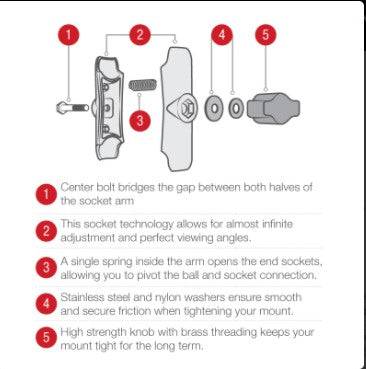 1 2 4 5

3

1 Center bolt bridges the gap between both halves of the socket arm

2 This socket technology allows for almost infinite adjustment and perfect viewing angles.

3 A single spring inside the arm opens the end sockets, allowing you to pivot the ball and socket connection.

4 Stainless steel and nylon washers ensure smooth and secure friction when tightening your mount.

5 High strength knob with brass threading keeps your mount tight for the long term.