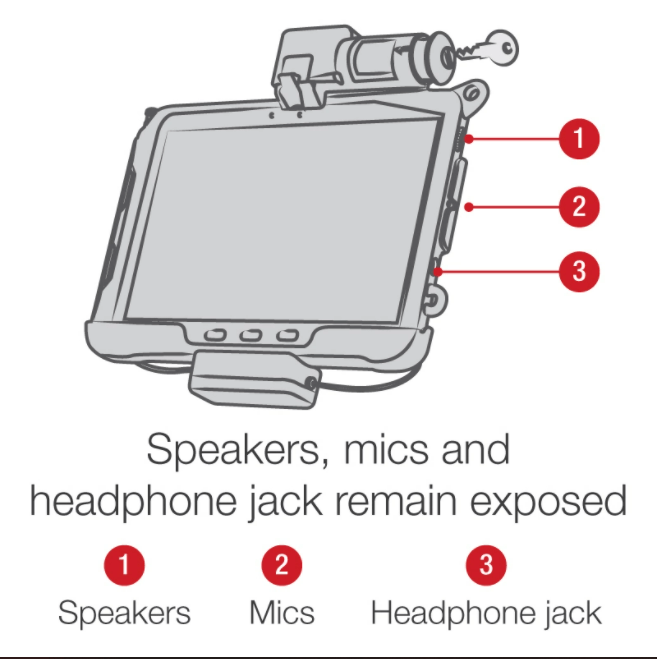 1
2
3

Speakers, mics and headphone jack remain exposed

1 Speakers 2 Mics 3 Headphone jack