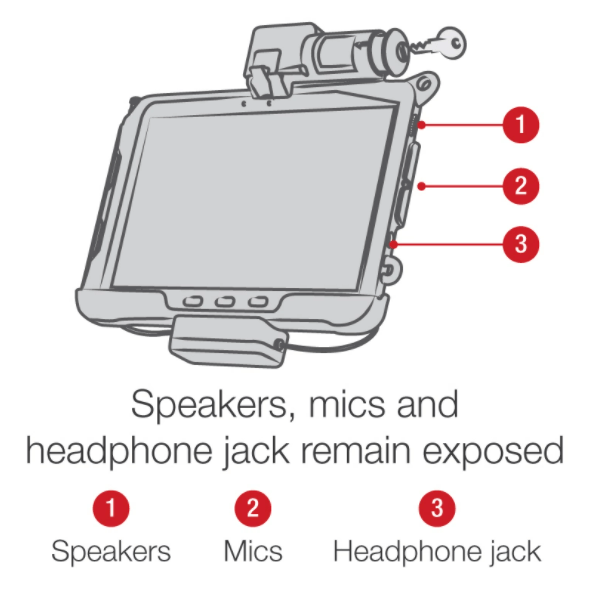 1
2
3

Speakers, mics and headphone jack remain exposed

1
Speakers

2
Mics

3
Headphone jack