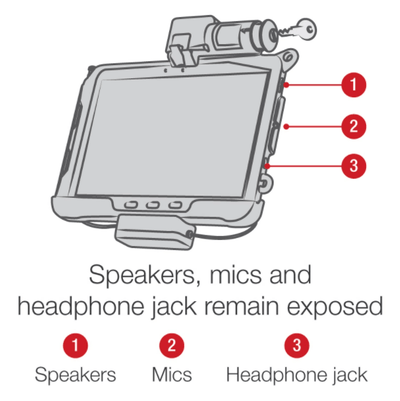 1
2
3

Speakers, mics and headphone jack remain exposed

1
Speakers

2
Mics

3
Headphone jack