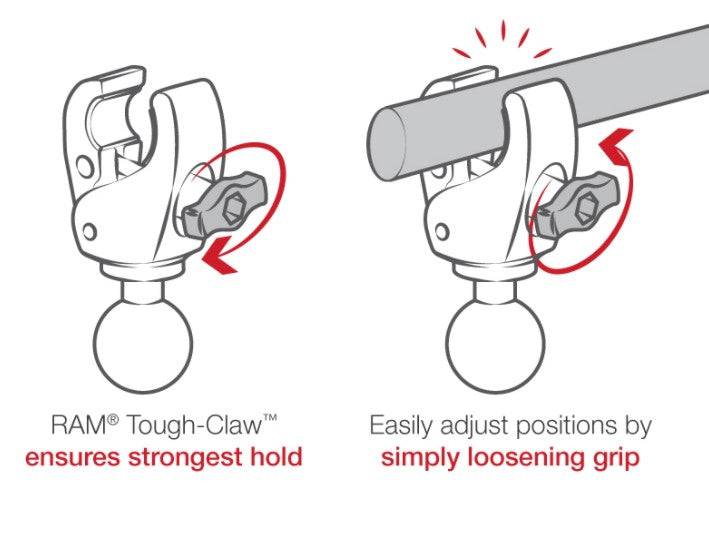 RAM® Tough-Claw™
ensures strongest hold

Easily adjust positions by
simply loosening grip