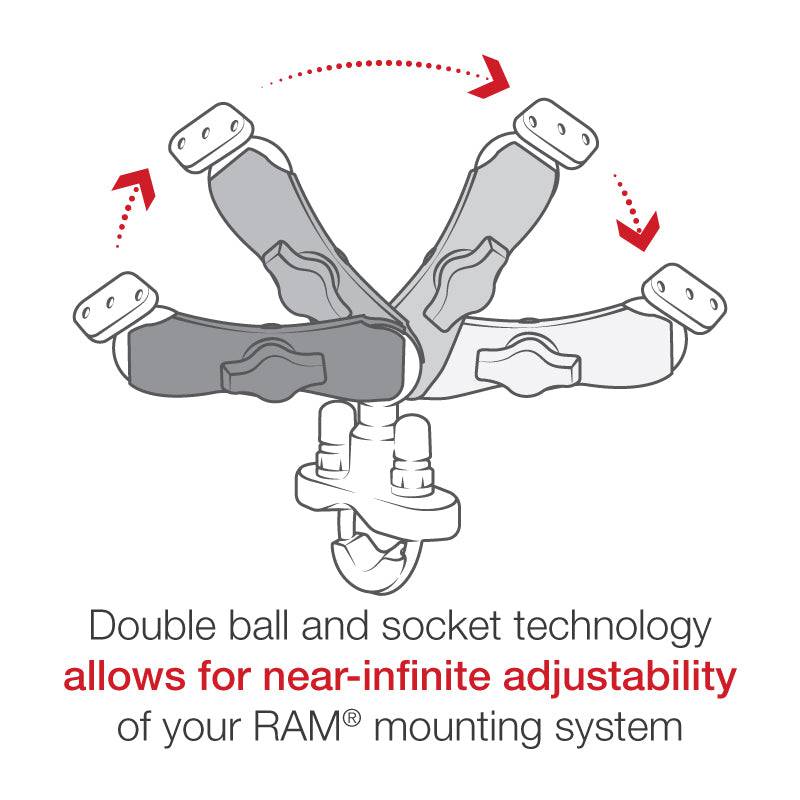 Double ball and socket technology allows for near-infinite adjustability of your RAM® mounting system