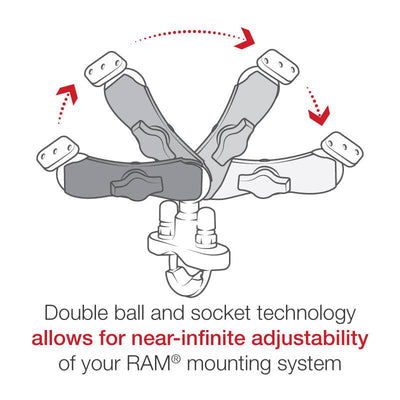 Double ball and socket technology allows for near-infinite adjustability of your RAM® mounting system