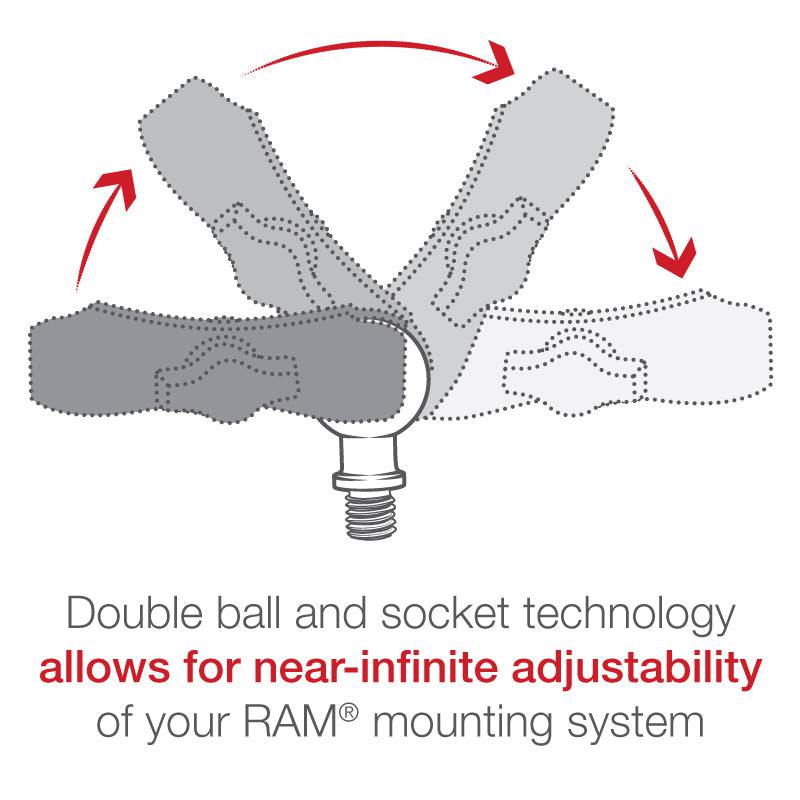 Double ball and socket technology
allows for near-infinite adjustability
of your RAM® mounting system