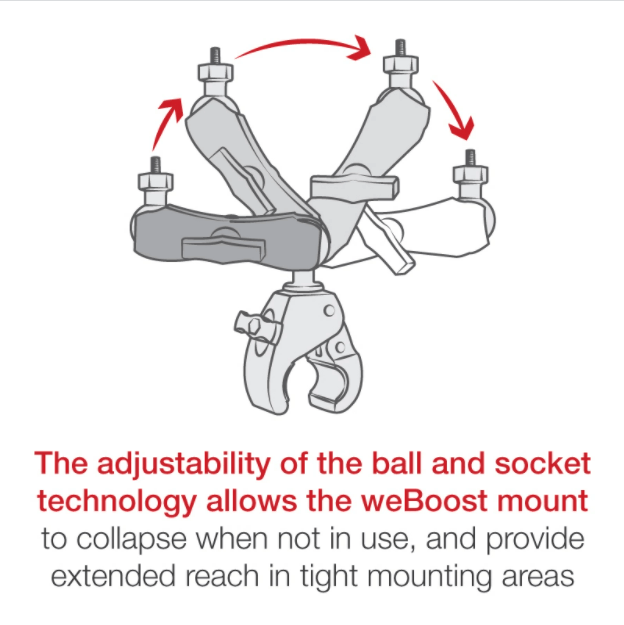 The adjustability of the ball and socket technology allows the weBoost mount to collapse when not in use, and provide extended reach in tight mounting areas