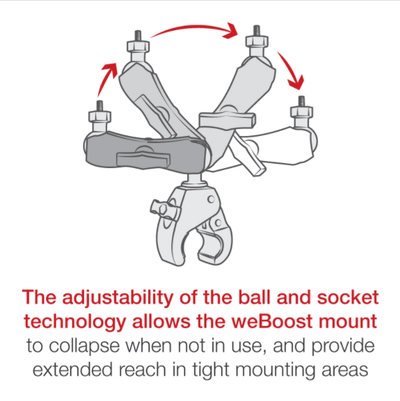 The adjustability of the ball and socket technology allows the weBoost mount to collapse when not in use, and provide extended reach in tight mounting areas