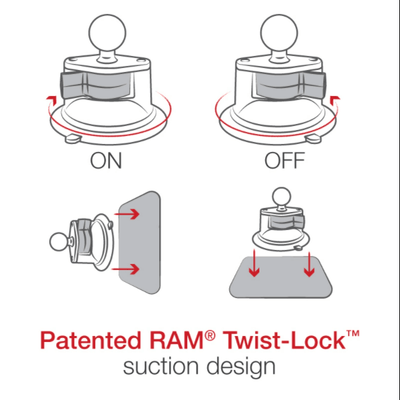 ON

OFF

Patented RAM® Twist-Lock™
suction design