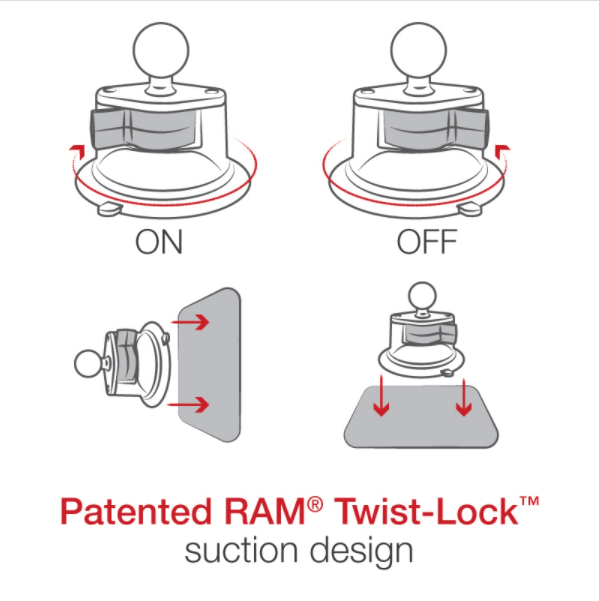 ON

OFF

Patented RAM® Twist-Lock™
suction design