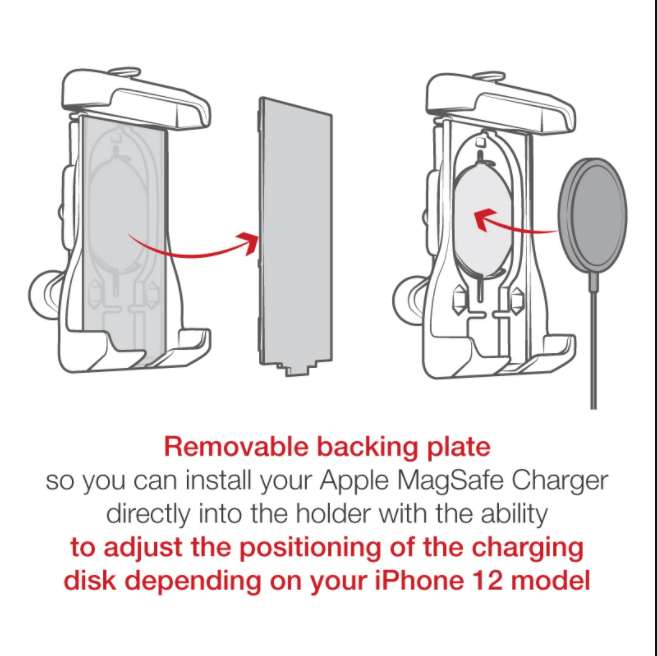 Removable backing plate
so you can install your Apple MagSafe Charger directly into the holder with the ability to adjust the positioning of the charging disk depending on your iPhone 12 model