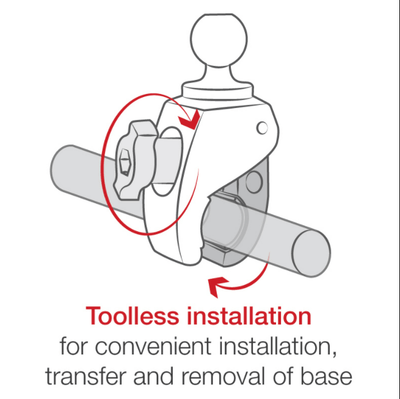 Toolless installation
for convenient installation, transfer and removal of base