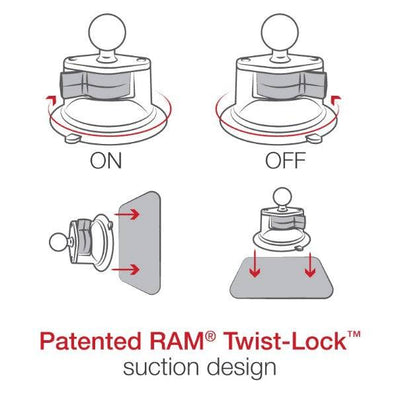 ON

OFF

Patented RAM® Twist-Lock™
suction design