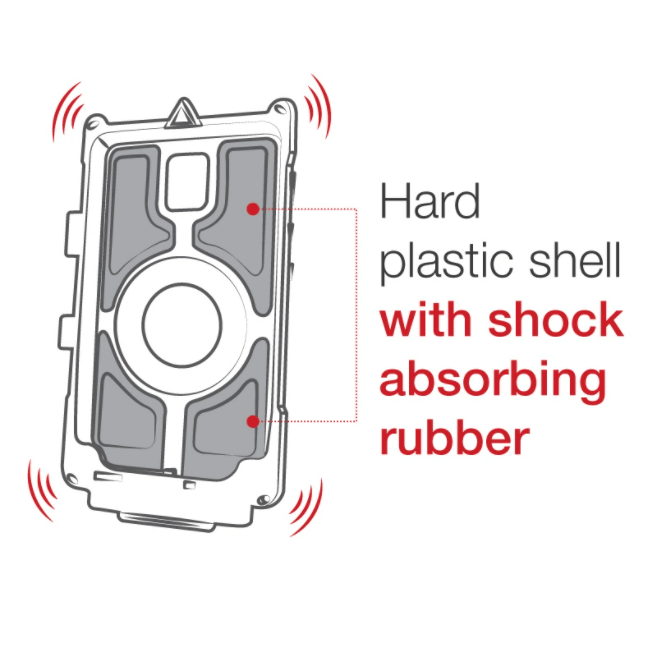 Hard plastic shell with shock absorbing rubber