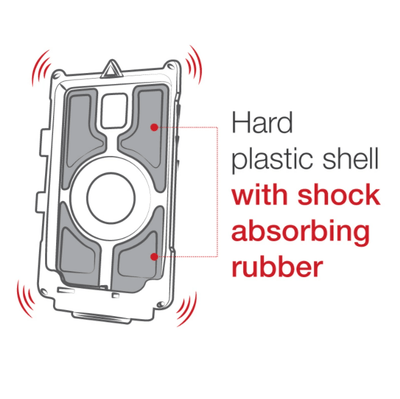 Hard plastic shell with shock absorbing rubber