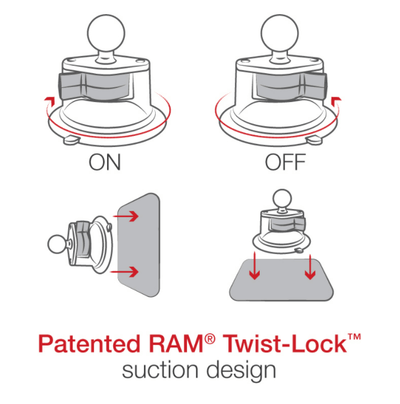 ON

OFF

Patented RAM® Twist-Lock™
suction design