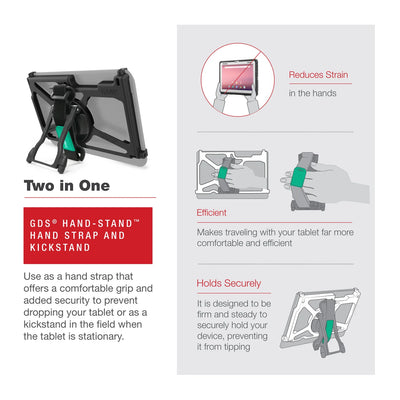 Two in One

GDS® HAND-STAND™ HAND STRAP AND KICKSTAND

Use as a hand strap that offers a comfortable grip and added security to prevent dropping your tablet or as a kickstand in the field when the tablet is stationary.

Reduces Strain

in the hands

Efficient

Makes traveling with your tablet far more comfortable and efficient

Holds Securely

It is designed to be firm and steady to securely hold your device, preventing it from tipping