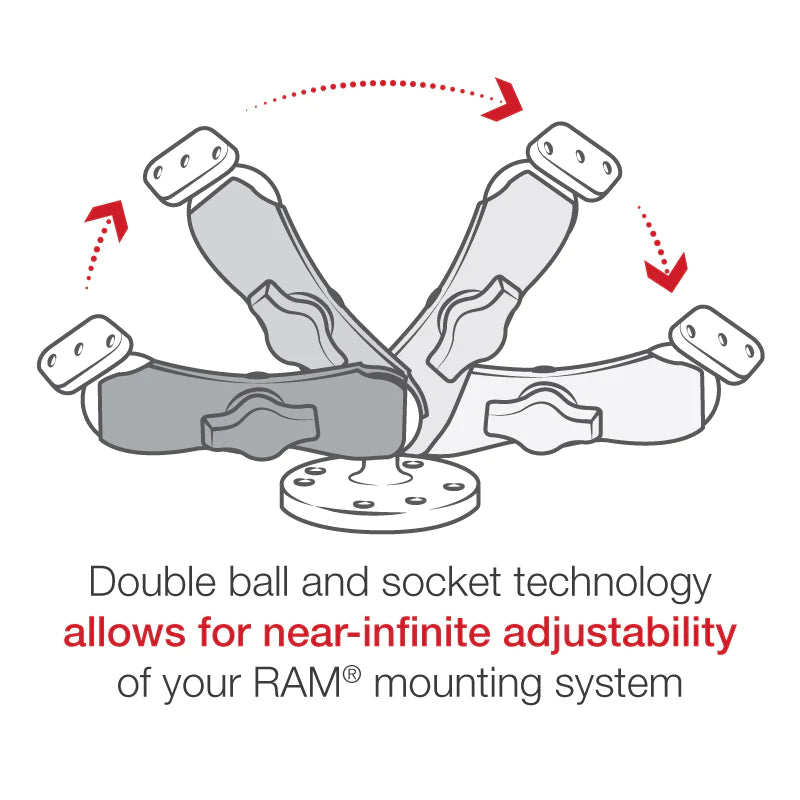 Double ball and socket technology
allows for near-infinite adjustability
of your RAM® mounting system