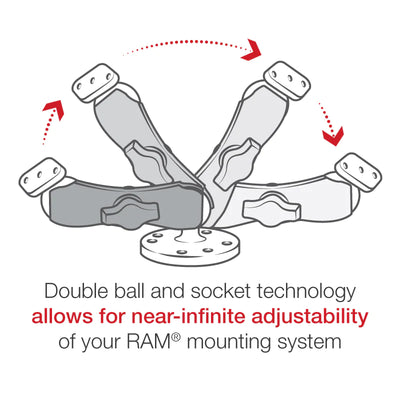 Double ball and socket technology allows for near-infinite adjustability of your RAM® mounting system