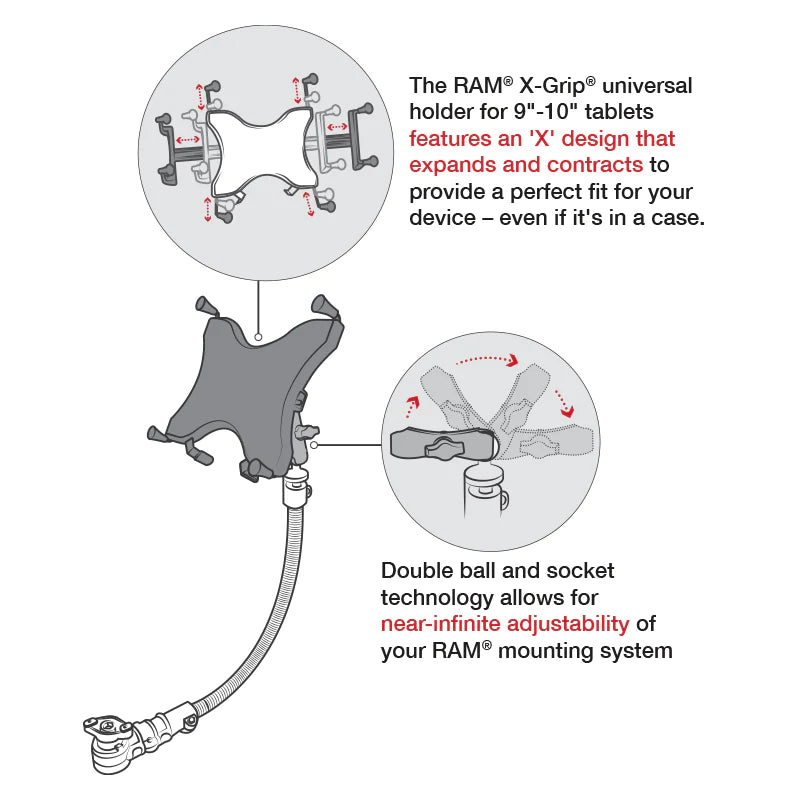 The RAM® X-Grip® universal holder for 9"-10" tablets features an 'X' design that expands and contracts to provide a perfect fit for your device – even if it's in a case.

Double ball and socket technology allows for near-infinite adjustability of your RAM® mounting system