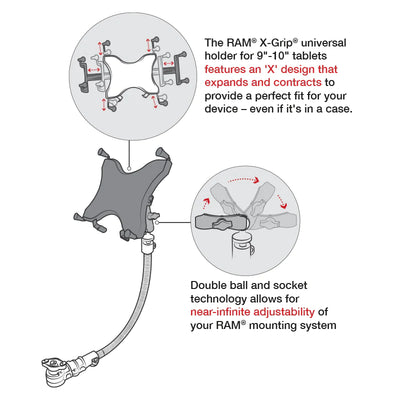 The RAM® X-Grip® universal holder for 9"-10" tablets features an 'X' design that expands and contracts to provide a perfect fit for your device – even if it's in a case.

Double ball and socket technology allows for near-infinite adjustability of your RAM® mounting system