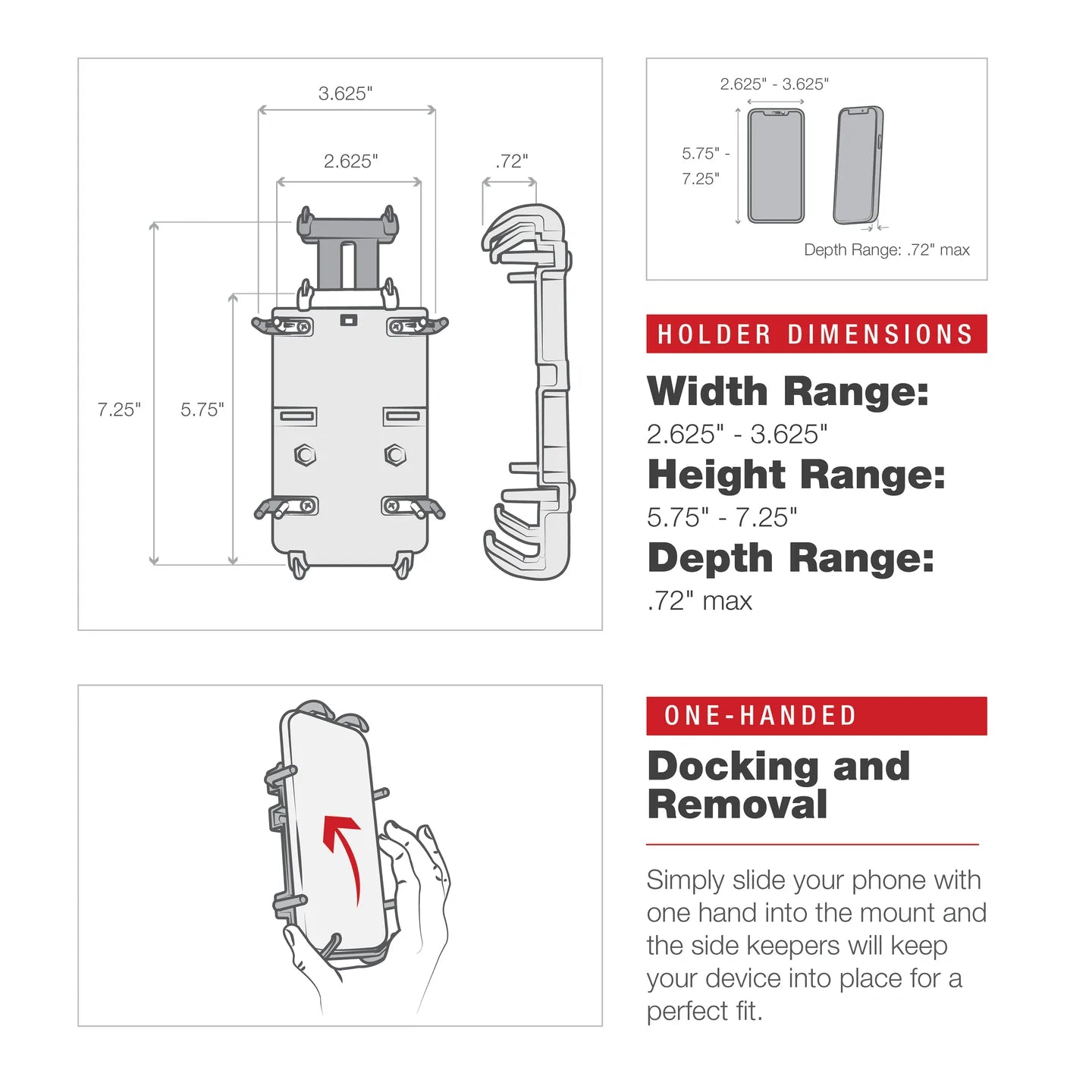 3.625"

2.625"

.72"

7.25"

5.75"

2.625" - 3.625"

5.75" - 7.25"

Depth Range: .72" max

HOLDER DIMENSIONS

Width Range:
2.625" - 3.625"

Height Range:
5.75" - 7.25"

Depth Range:
.72" max

ONE-HANDED

Docking and Removal

Simply slide your phone with one hand into the mount and the side keepers will keep your device into place for a perfect fit.